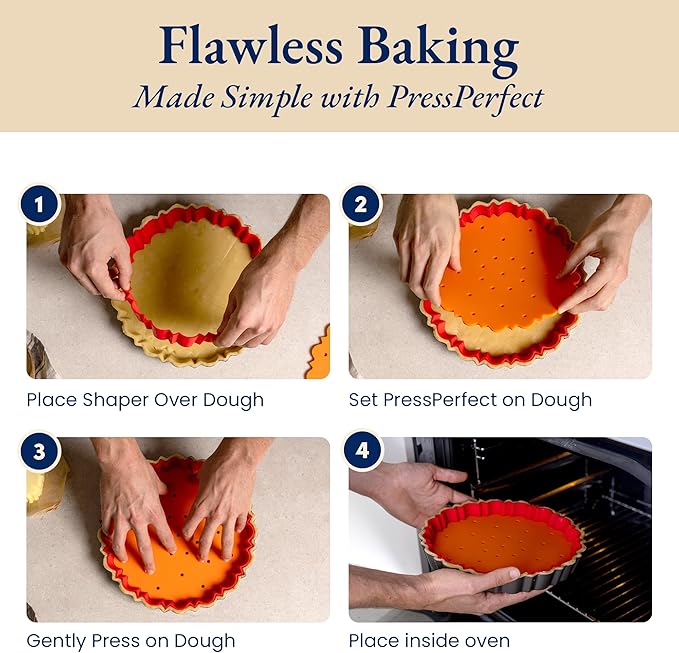 Flawless Baking
Made Simple with PressPerfect

1
Place Shaper Over Dough

2
Set PressPerfect on Dough

3
Gently Press on Dough

4
Place inside oven