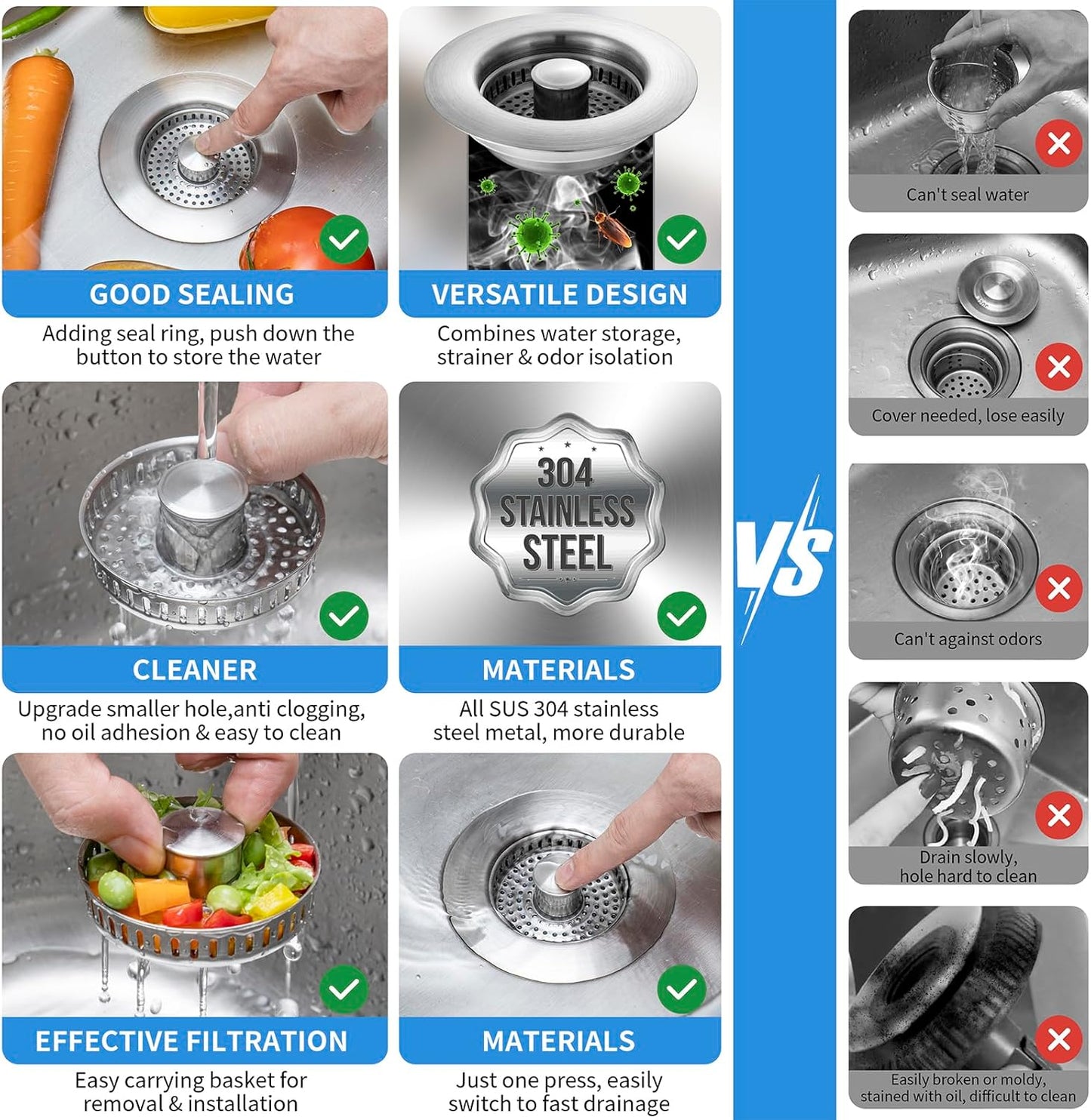 GOOD SEALING

Adding seal ring, push down the button to store the water

VERSATILE DESIGN

Combines water storage, strainer & odor isolation

304 STAINLESS STEEL

CLEANER

Upgrade smaller hole,anti clogging, no oil adhesion & easy to clean

MATERIALS

All SUS 304 stainless steel metal, more durable

EFFECTIVE FILTRATION

Easy carrying basket for removal & installation

MATERIALS

Just one press, easily switch to fast drainage

VS

Can't seal water

Cover needed, lose easily

Can't against odors

Drain slowly, hole hard to clean

Easily broken or moldy, stained with oil, difficult to clean