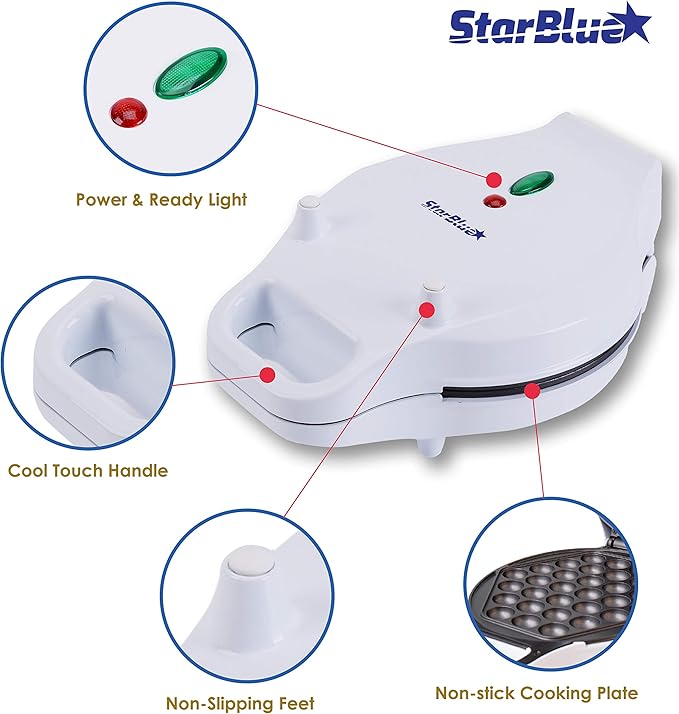 StarBlue

Power & Ready Light

StarBlue

Cool Touch Handle

Non-Slipping Feet

Non-stick Cooking Plate