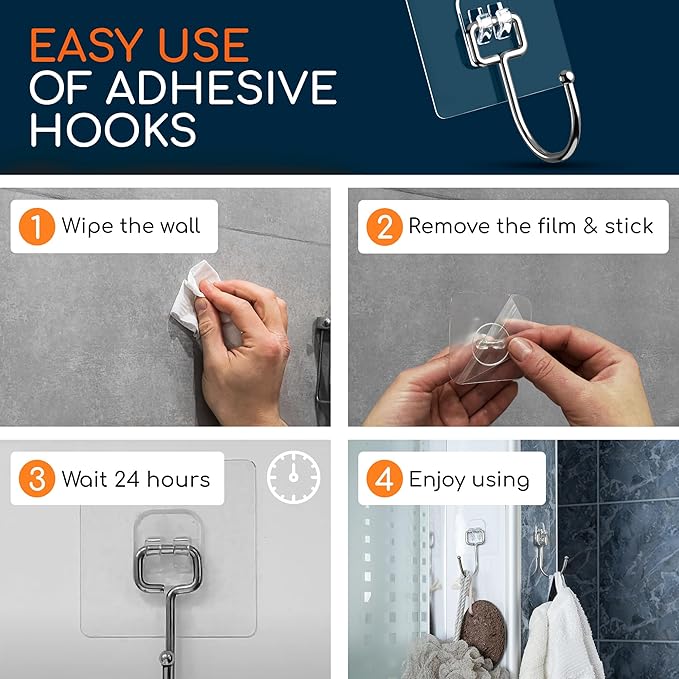 EASY USE
OF ADHESIVE
HOOKS

1 Wipe the wall

2 Remove the film & stick

3 Wait 24 hours

4 Enjoy using