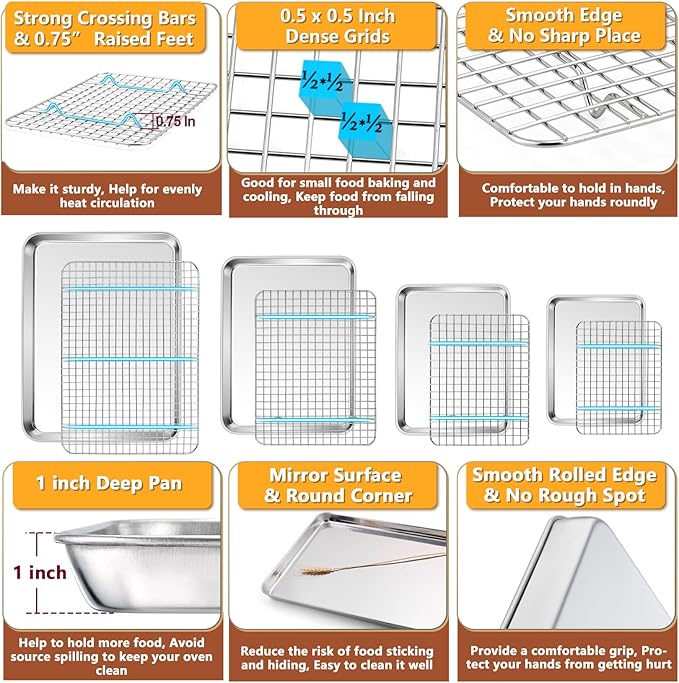 Strong Crossing Bars & 0.75" Raised Feet

0.75 In

Make it sturdy, Help for evenly heat circulation

0.5 x 0.5 Inch Dense Grids

$\frac{1}{2}*\frac{1}{2}$

$\frac{1}{2}*\frac{1}{2}$

Good for small food baking and cooling, Keep food from falling through

Smooth Edge & No Sharp Place

Comfortable to hold in hands, Protect your hands roundly

1 inch Deep Pan

1 inch

Help to hold more food, Avoid source spilling to keep your oven clean

Mirror Surface & Round Corner

Reduce the risk of food sticking and hiding, Easy to clean it well

Smooth Rolled Edge & No Rough Spot

Provide a comfortable grip, Protect your hands from getting hurt