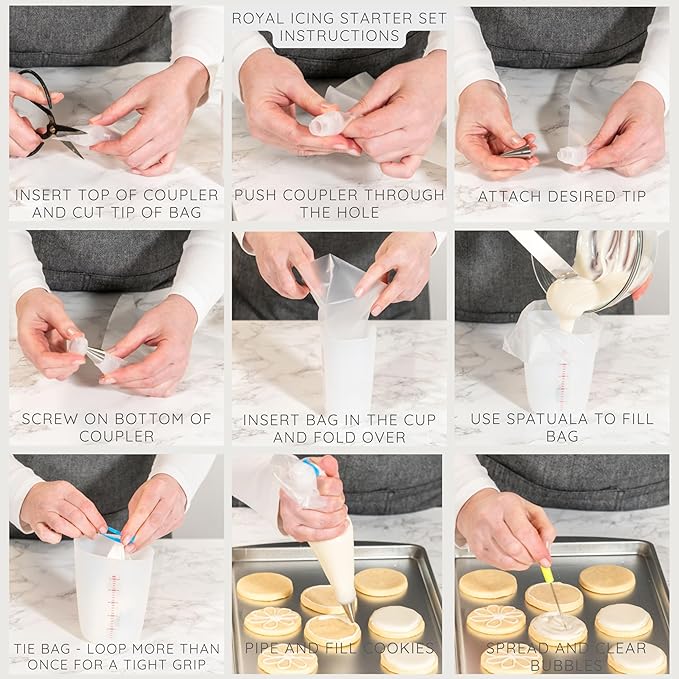 ROYAL ICING STARTER SET INSTRUCTIONS

INSERT TOP OF COUPLER AND CUT TIP OF BAG

PUSH COUPLER THROUGH THE HOLE

ATTACH DESIRED TIP

SCREW ON BOTTOM OF COUPLER

INSERT BAG IN THE CUP AND FOLD OVER

USE SPATUALA TO FILL BAG

TIE BAG - LOOP MORE THAN ONCE FOR A TIGHT GRIP

PIPE AND FILL COOKIES

SPREAD AND CLEAR BUBBLES