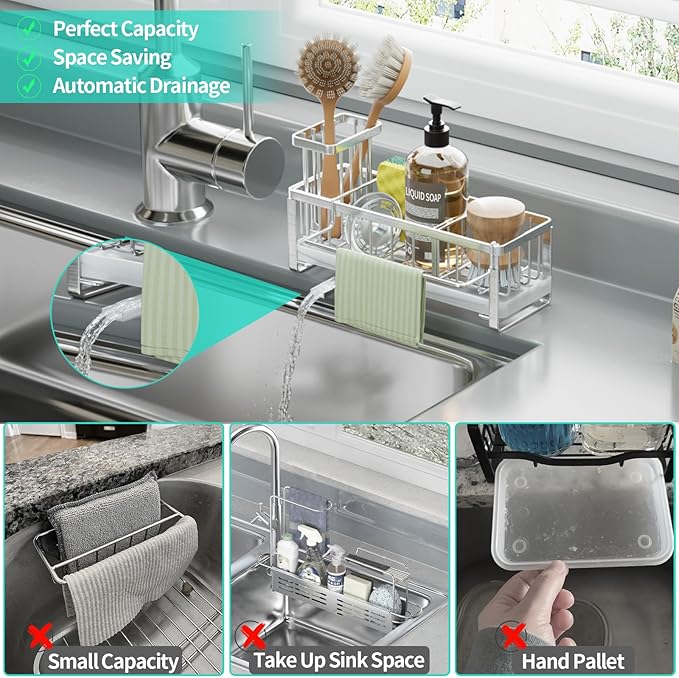 Perfect Capacity
Space Saving
Automatic Drainage

LIQUID SOAP

Small Capacity
Take Up Sink Space
Hand Pallet