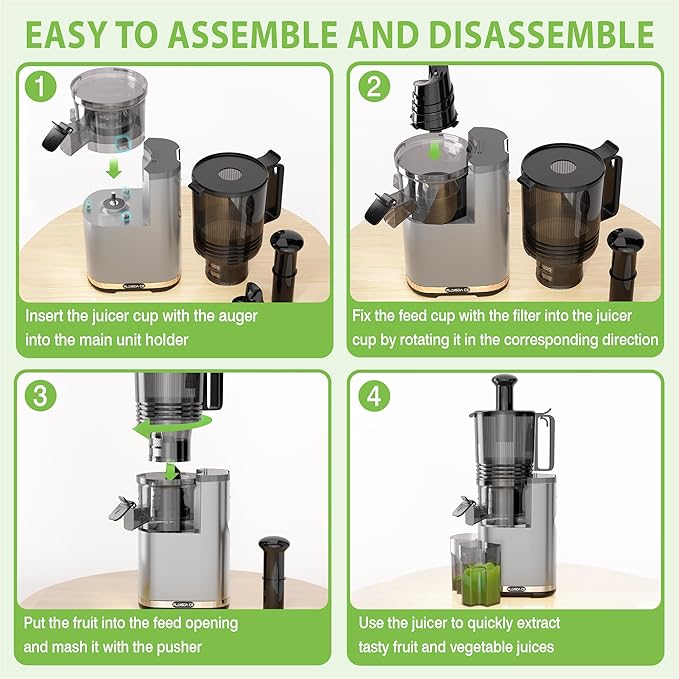 EASY TO ASSEMBLE AND DISASSEMBLE

1

Insert the juicer cup with the auger into the main unit holder

2

Fix the feed cup with the filter into the juicer cup by rotating it in the corresponding direction

3

Put the fruit into the feed opening and mash it with the pusher

4

Use the juicer to quickly extract tasty fruit and vegetable juices