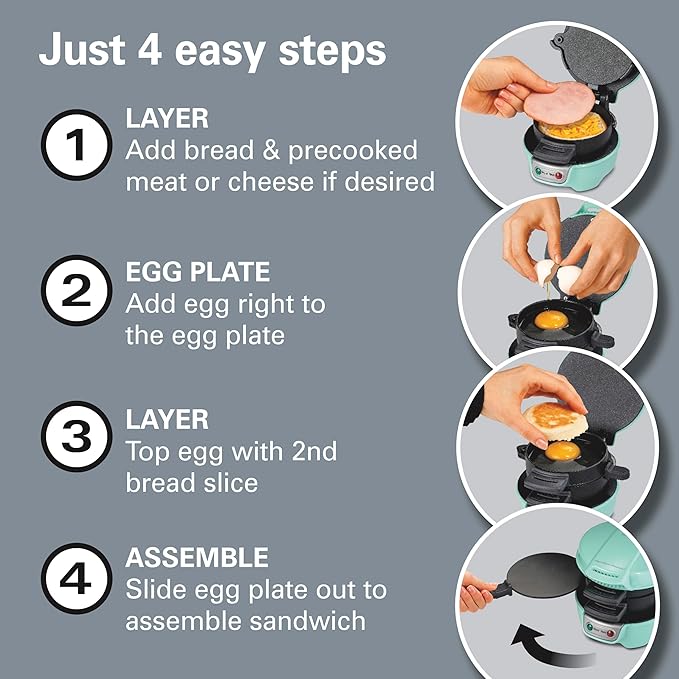 Just 4 easy steps

1 LAYER
Add bread & precooked meat or cheese if desired

2 EGG PLATE
Add egg right to the egg plate

3 LAYER
Top egg with 2nd bread slice

4 ASSEMBLE
Slide egg plate out to assemble sandwich