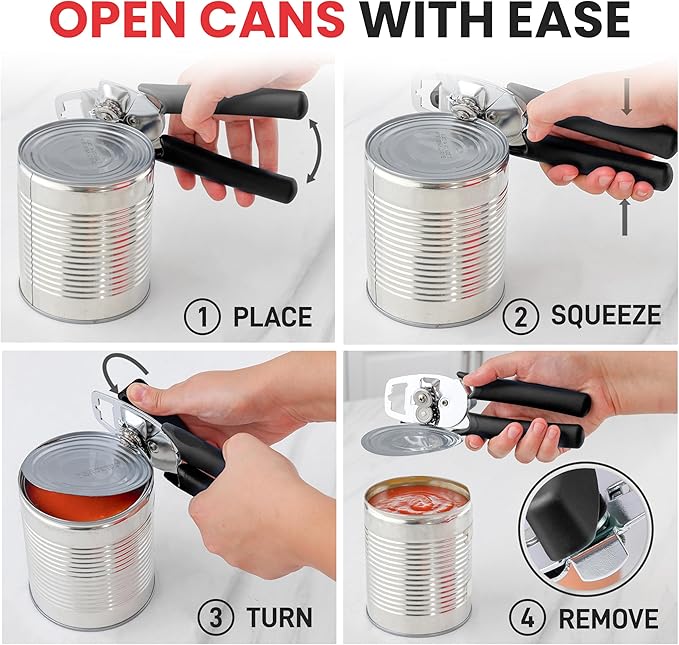 OPEN CANS WITH EASE

① PLACE

② SQUEEZE

③ TURN

④ REMOVE