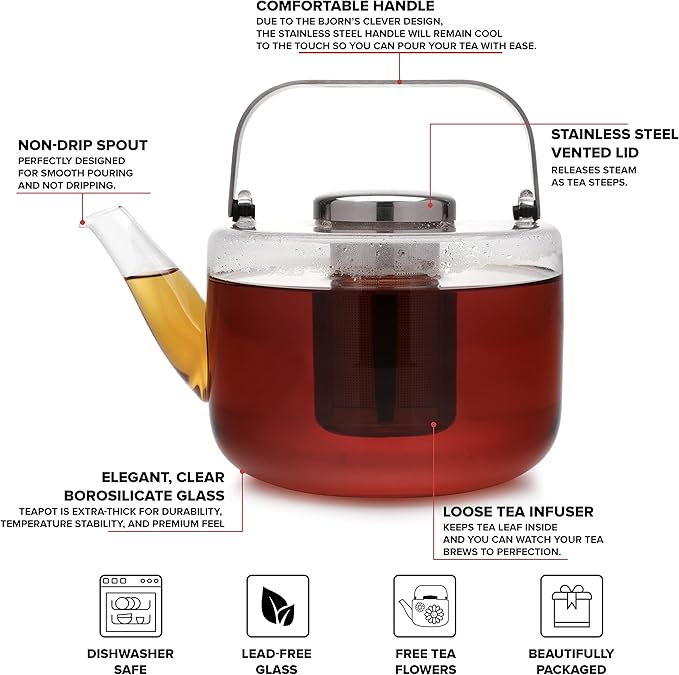 COMFORTABLE HANDLE
DUE TO THE BJORN'S CLEVER DESIGN, THE STAINLESS STEEL HANDLE WILL REMAIN COOL TO THE TOUCH SO YOU CAN POUR YOUR TEA WITH EASE.

NON-DRIP SPOUT
PERFECTLY DESIGNED FOR SMOOTH POURING AND NOT DRIPPING.

STAINLESS STEEL VENTED LID
RELEASES STEAM AS TEA STEEPS.

ELEGANT, CLEAR BOROSILICATE GLASS
TEAPOT IS EXTRA-THICK FOR DURABILITY, TEMPERATURE STABILITY, AND PREMIUM FEEL

LOOSE TEA INFUSER
KEEPS TEA LEAF INSIDE AND YOU CAN WATCH YOUR TEA BREWS TO PERFECTION.

DISHWASHER SAFE

LEAD-FREE GLASS

FREE TEA FLOWERS

BEAUTIFULLY PACKAGED