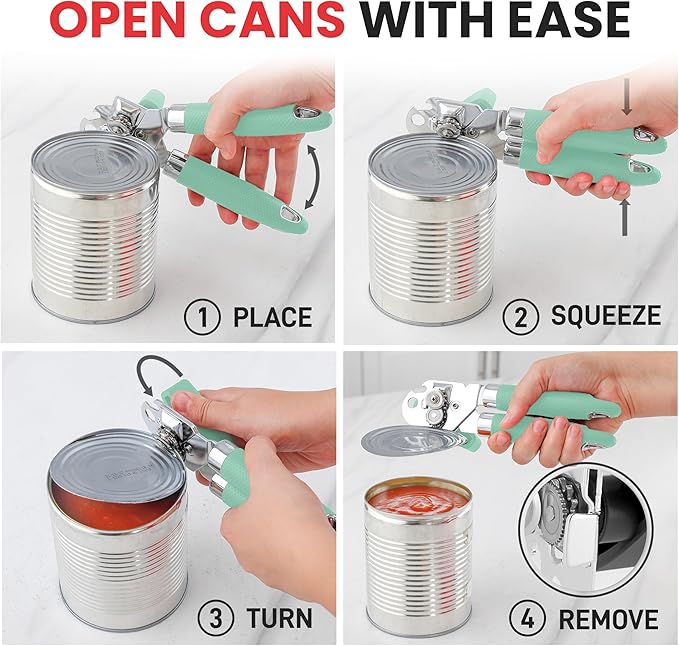 OPEN CANS WITH EASE

1 PLACE

2 SQUEEZE

3 TURN

4 REMOVE