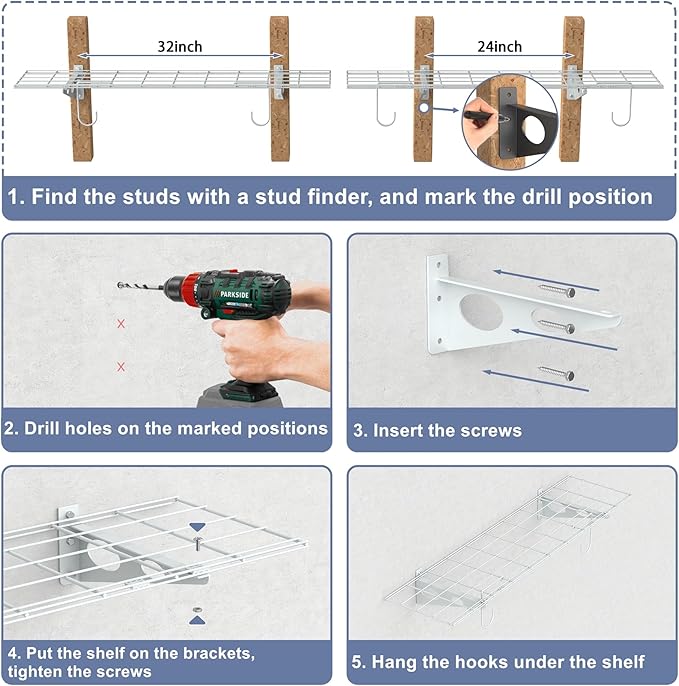 32inch

24inch

1. Find the studs with a stud finder, and mark the drill position

PARKSIDE

2. Drill holes on the marked positions

3. Insert the screws

4. Put the shelf on the brackets, tighten the screws

5. Hang the hooks under the shelf