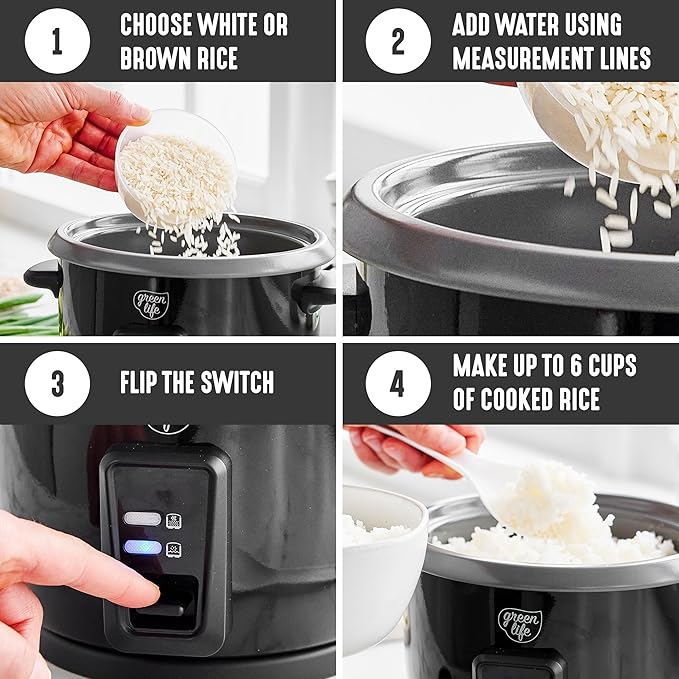 1

CHOOSE WHITE OR BROWN RICE

green life

2

ADD WATER USING MEASUREMENT LINES

3

FLIP THE SWITCH

4

MAKE UP TO 6 CUPS OF COOKED RICE

green life