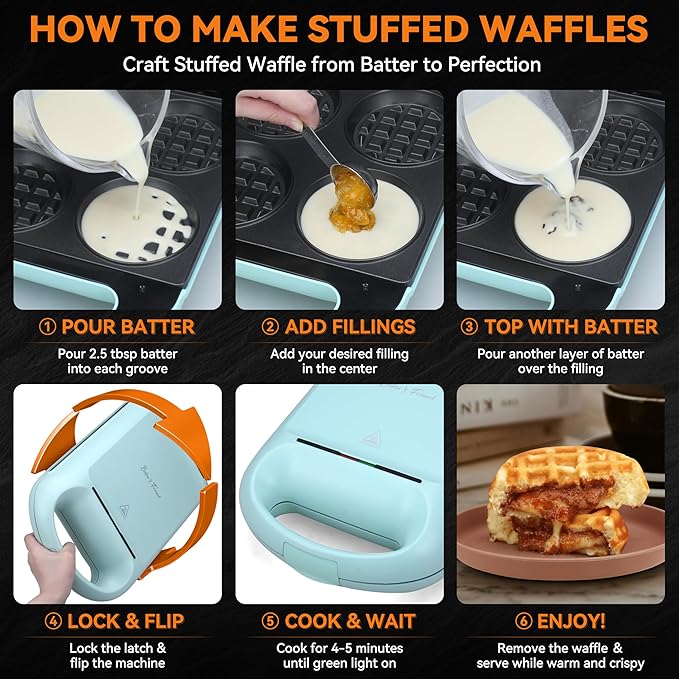 HOW TO MAKE STUFFED WAFFLES

Craft Stuffed Waffle from Batter to Perfection

① POUR BATTER

Pour 2.5 tbsp batter into each groove

② ADD FILLINGS

Add your desired filling in the center

③ TOP WITH BATTER

Pour another layer of batter over the filling

④ LOCK & FLIP

Lock the latch & flip the machine

⑤ COOK & WAIT

Cook for 4-5 minutes until green light on

⑥ ENJOY!

Remove the waffle & serve while warm and crispy