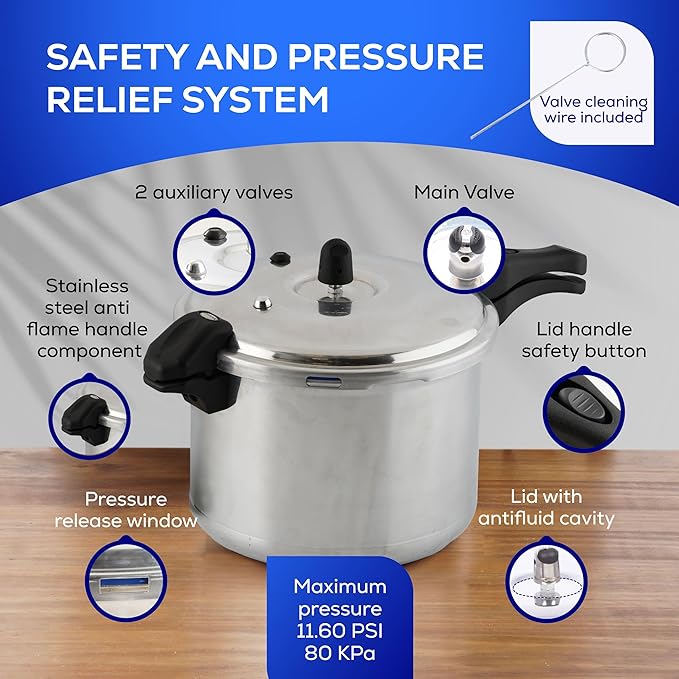 SAFETY AND PRESSURE RELIEF SYSTEM

Valve cleaning wire included

2 auxiliary valves

Main Valve

Stainless steel anti flame handle component

Lid handle safety button

Pressure release window

Lid with antifluid cavity

Maximum pressure 11.60 PSI 80 KPa