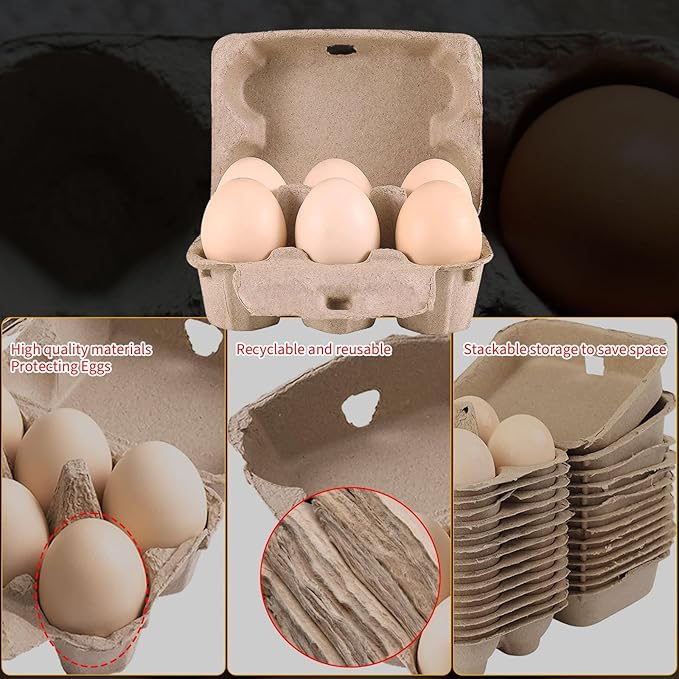 High quality materials
Protecting Eggs

Recyclable and reusable

Stackable storage to save space