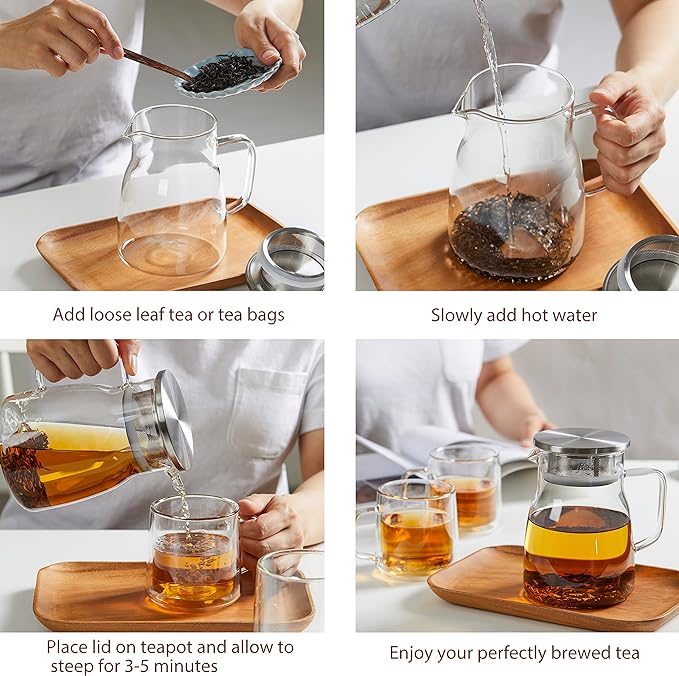 Add loose leaf tea or tea bags

Slowly add hot water

Place lid on teapot and allow to steep for 3-5 minutes

Enjoy your perfectly brewed tea