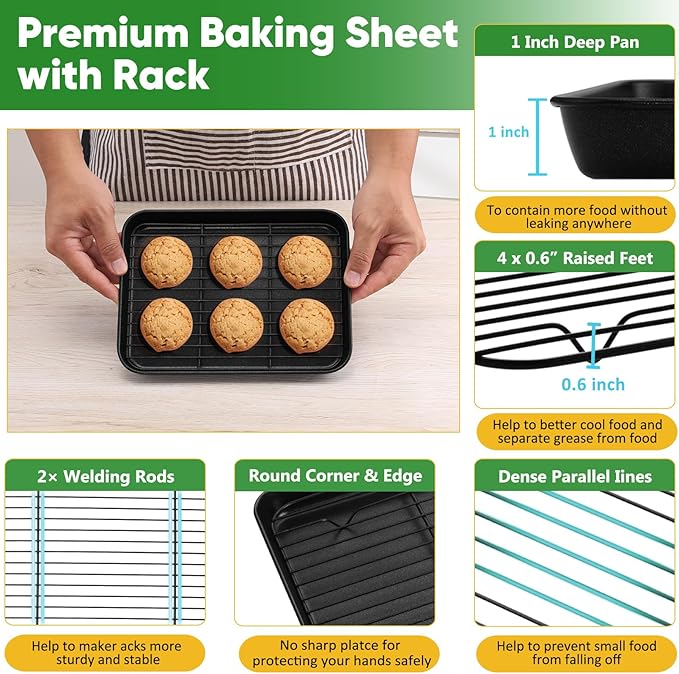 Premium Baking Sheet with Rack

1 Inch Deep Pan

1 inch

To contain more food without leaking anywhere

4 x 0.6" Raised Feet

0.6 inch

Help to better cool food and separate grease from food

2× Welding Rods

Help to maker acks more sturdy and stable

Round Corner & Edge

No sharp platce for protecting your hands safely

Dense Parallel lines

Help to prevent small food from falling off