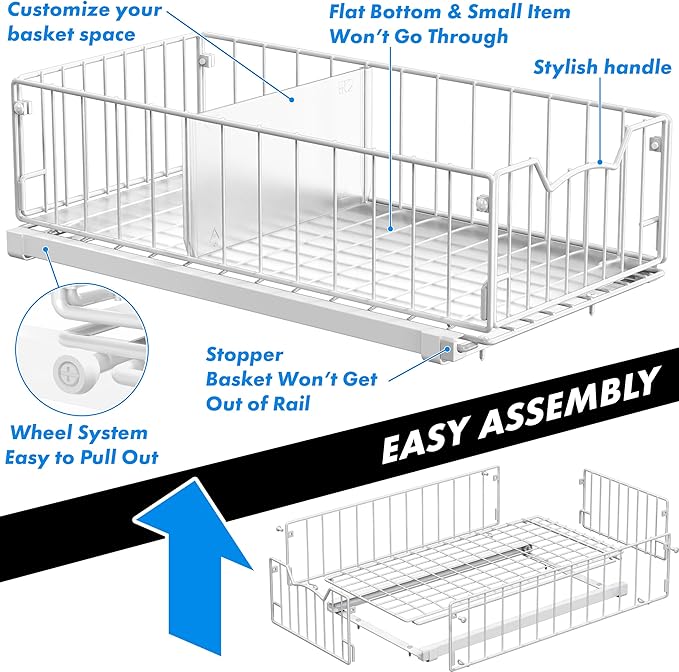 Customize your basket space

Flat Bottom & Small Item Won't Go Through

Stylish handle

Stopper Basket Won't Get Out of Rail

Wheel System Easy to Pull Out

EASY ASSEMBLY