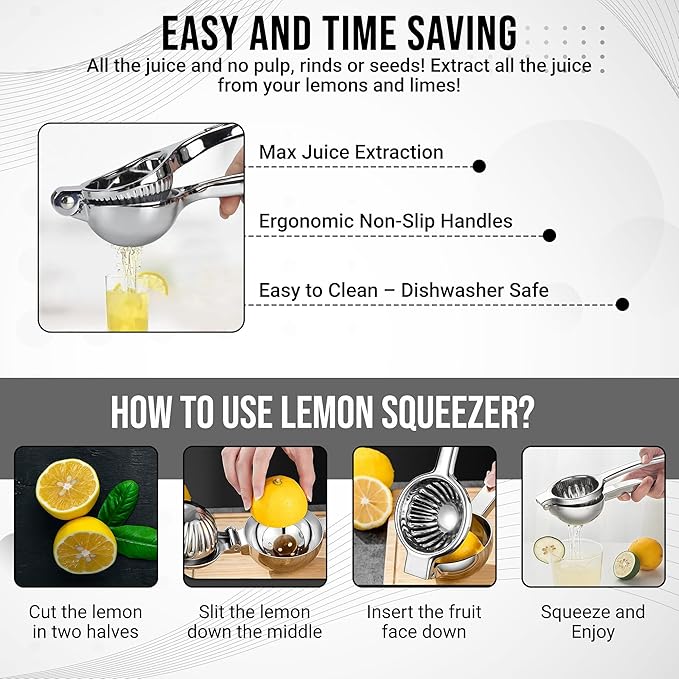 EASY AND TIME SAVING
All the juice and no pulp, rinds or seeds! Extract all the juice from your lemons and limes!

Max Juice Extraction

Ergonomic Non-Slip Handles

Easy to Clean – Dishwasher Safe

HOW TO USE LEMON SQUEEZER?

Cut the lemon in two halves

Slit the lemon down the middle

Insert the fruit face down

Squeeze and Enjoy