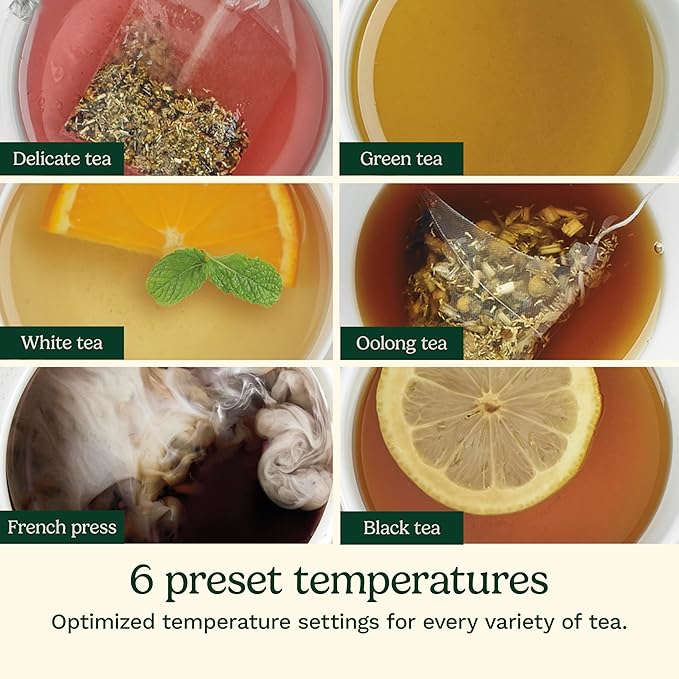 Delicate tea

Green tea

White tea

Oolong tea

French press

Black tea

6 preset temperatures

Optimized temperature settings for every variety of tea.