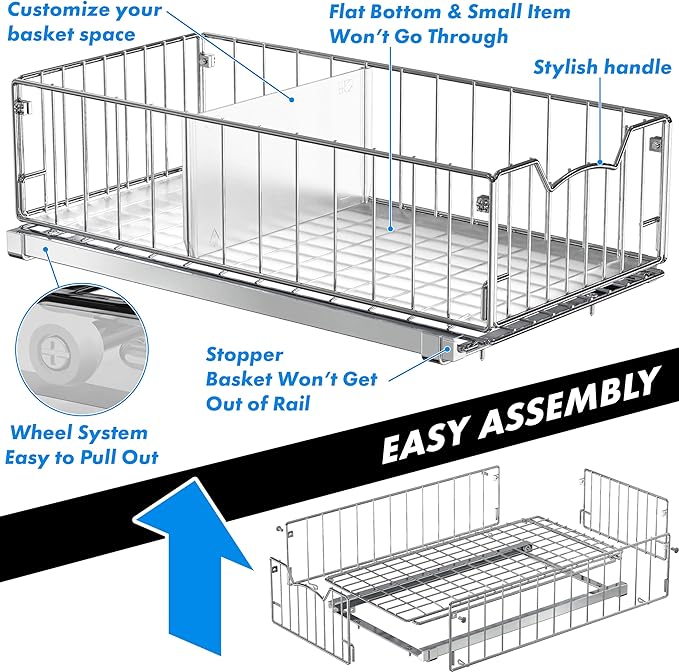 Customize your basket space

Flat Bottom & Small Item Won't Go Through

Stylish handle

Stopper Basket Won't Get Out of Rail

Wheel System Easy to Pull Out

EASY ASSEMBLY