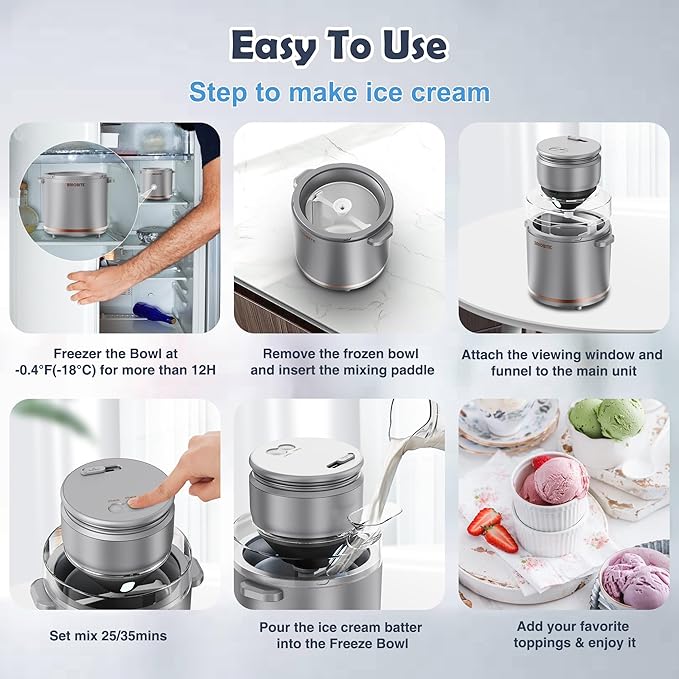 Easy To Use

Step to make ice cream

Freezer the Bowl at -0.4°F(-18°C) for more than 12H

Remove the frozen bowl and insert the mixing paddle

Attach the viewing window and funnel to the main unit

Set mix 25/35mins

Pour the ice cream batter into the Freeze Bowl

Add your favorite toppings & enjoy it