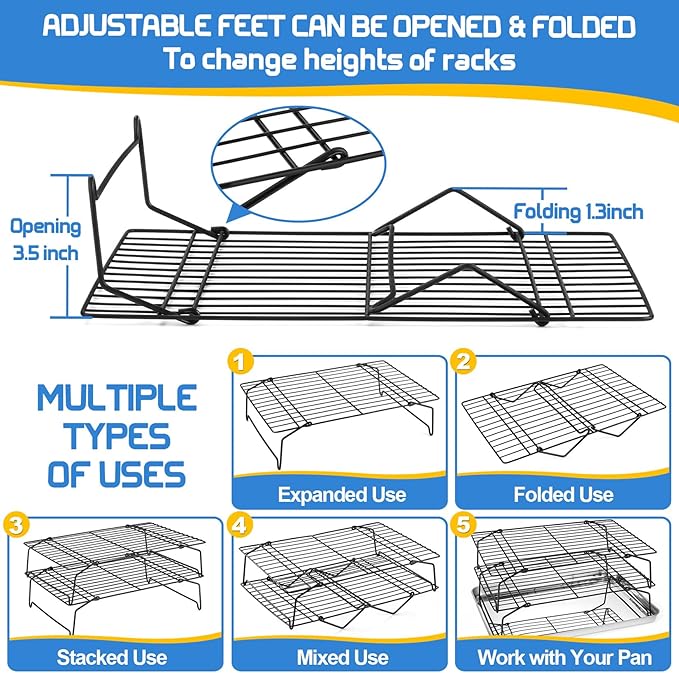 ADJUSTABLE FEET CAN BE OPENED & FOLDED
To change heights of racks

Opening 3.5 inch

Folding 1.3inch

MULTIPLE TYPES OF USES

1
Expanded Use

2
Folded Use

3
Stacked Use

4
Mixed Use

5
Work with Your Pan