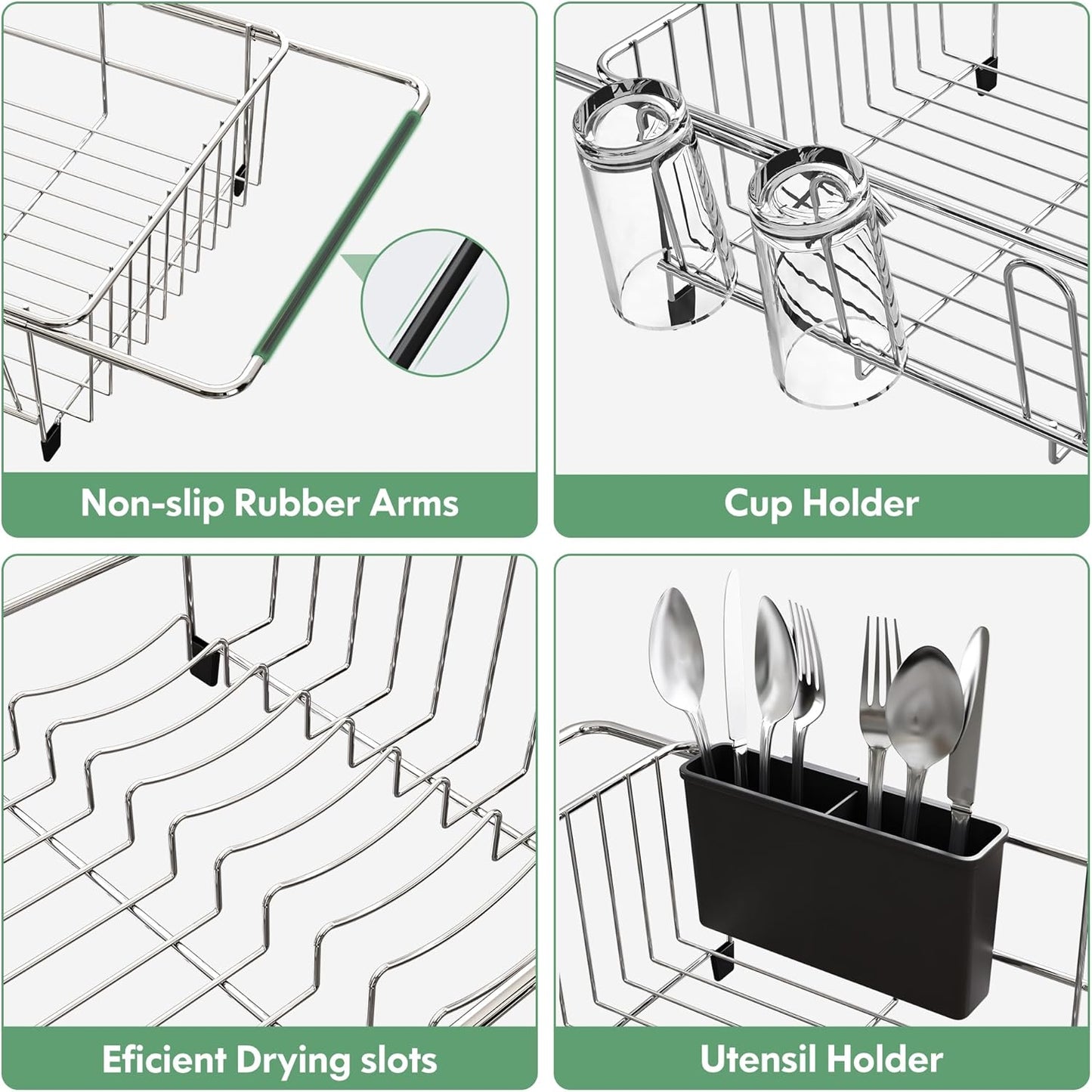 Non-slip Rubber Arms

Cup Holder

Eficient Drying slots

Utensil Holder