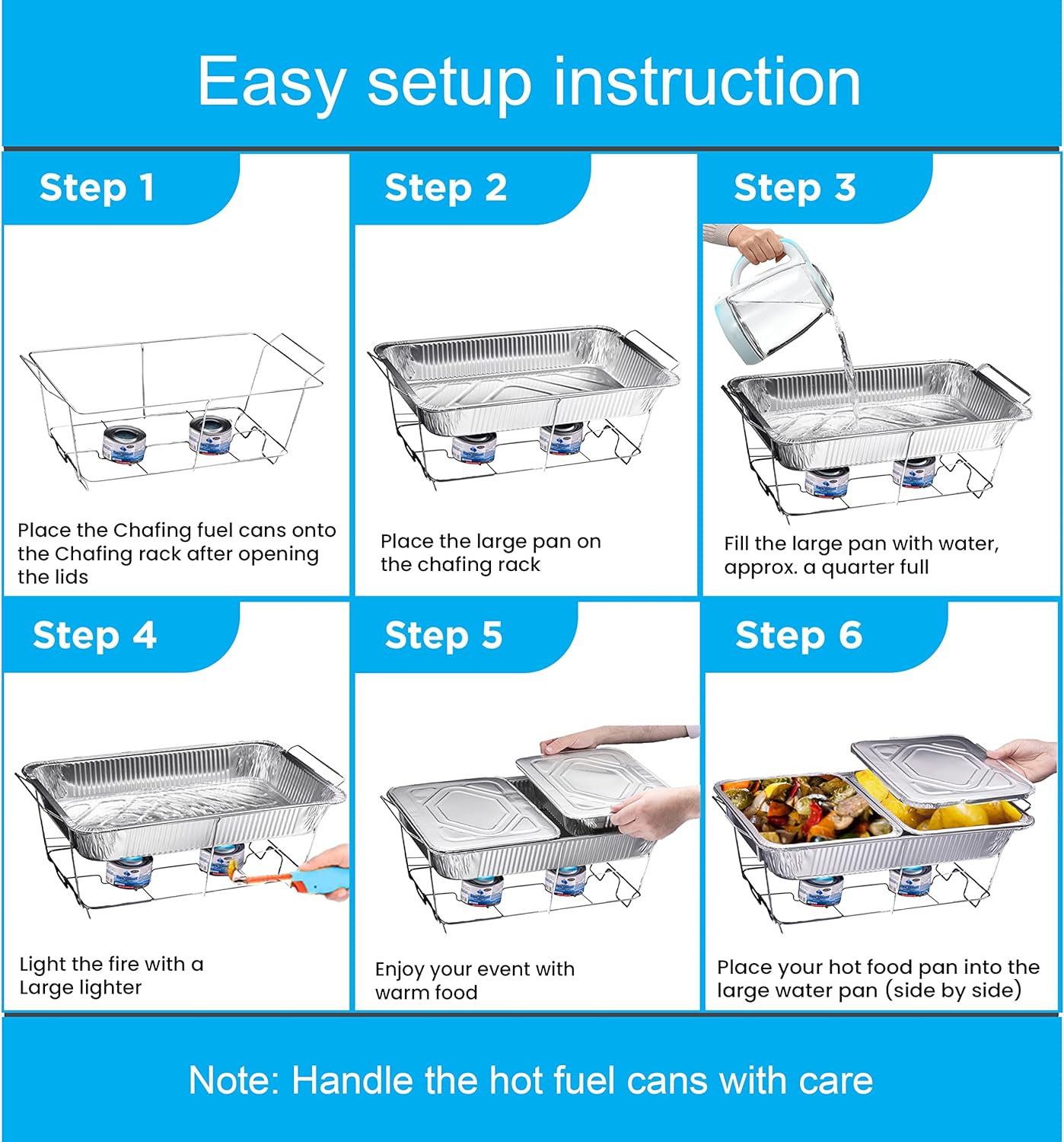 Easy setup instruction

Step 1

Place the Chafing fuel cans onto the Chafing rack after opening the lids

Step 2

Place the large pan on the chafing rack

Step 3

Fill the large pan with water, approx. a quarter full

Step 4

Light the fire with a Large lighter

Step 5

Enjoy your event with warm food

Step 6

Place your hot food pan into the large water pan (side by side)

Note: Handle the hot fuel cans with care