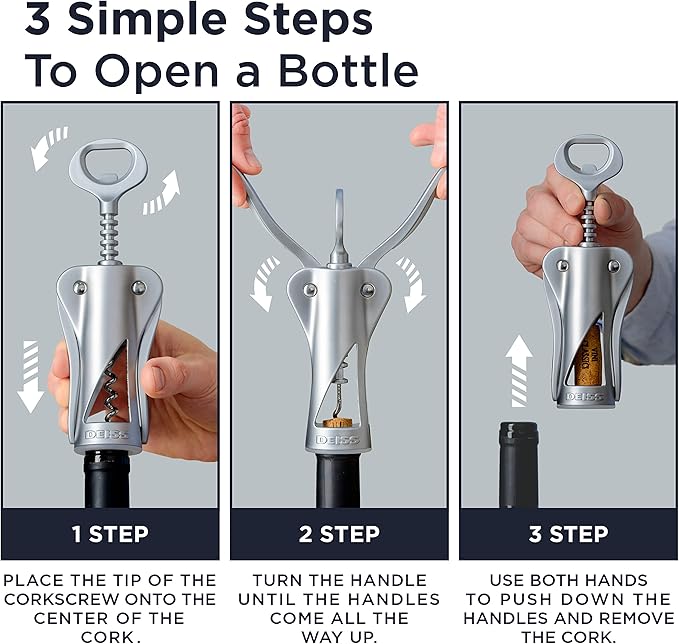 3 Simple Steps
To Open a Bottle

DEISS

1 STEP

PLACE THE TIP OF THE CORKSCREW ONTO THE CENTER OF THE CORK.

DEISS

2 STEP

TURN THE HANDLE UNTIL THE HANDLES COME ALL THE WAY UP.

DEISS

3 STEP

USE BOTH HANDS TO PUSH DOWN THE HANDLES AND REMOVE THE CORK.