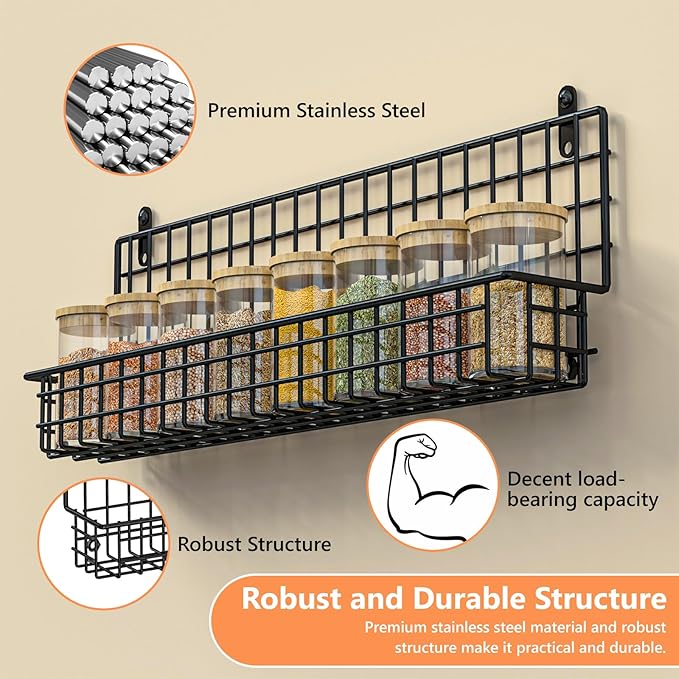 Premium Stainless Steel

Decent load-bearing capacity

Robust Structure

Robust and Durable Structure

Premium stainless steel material and robust structure make it practical and durable.