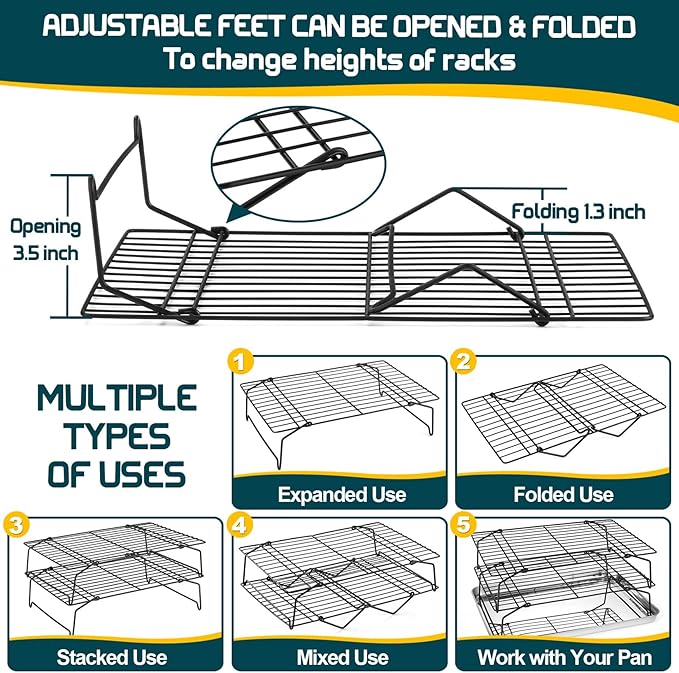 ADJUSTABLE FEET CAN BE OPENED & FOLDED
To change heights of racks

Opening 3.5 inch

Folding 1.3 inch

MULTIPLE TYPES OF USES

1
Expanded Use

2
Folded Use

3
Stacked Use

4
Mixed Use

5
Work with Your Pan