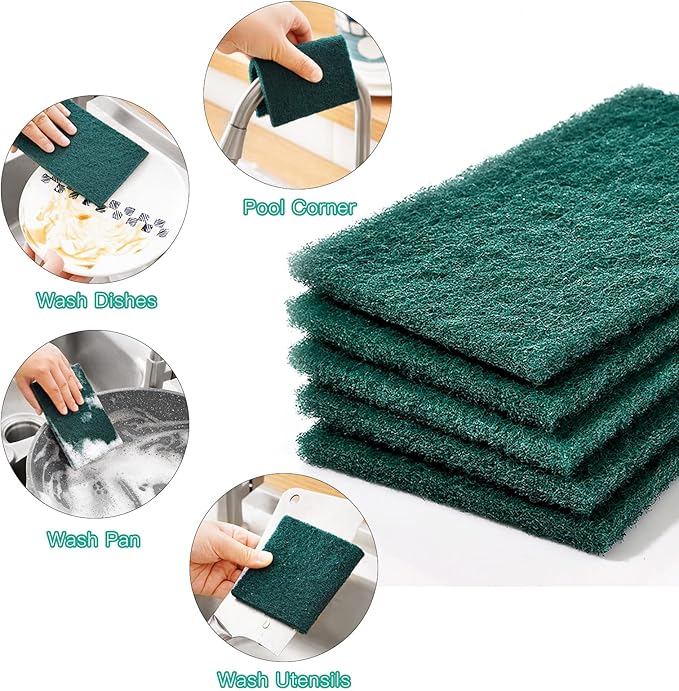 Pool Corner

Wash Dishes

Wash Pan

Wash Utensils