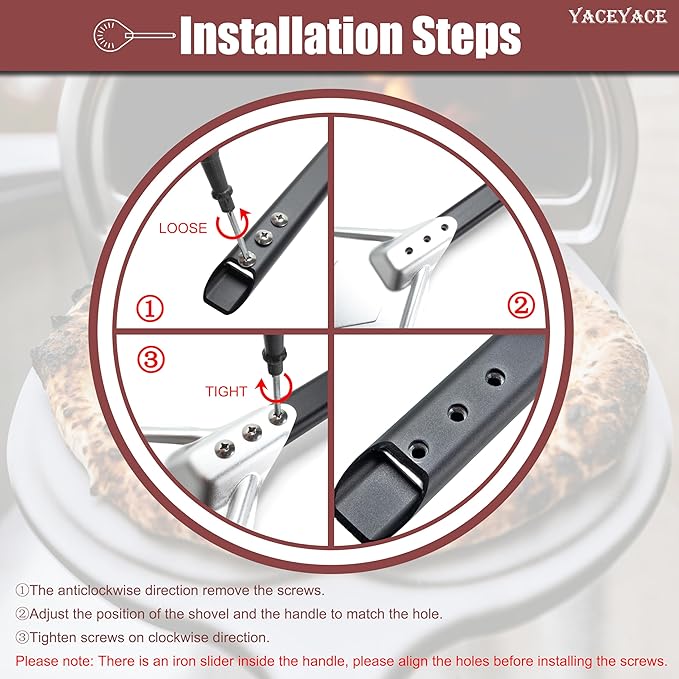 Installation Steps

YACEYACE

LOOSE

①

②

③

TIGHT

①The anticlockwise direction remove the screws.

②Adjust the position of the shovel and the handle to match the hole.

③Tighten screws on clockwise direction.

Please note: There is an iron slider inside the handle, please align the holes before installing the screws.