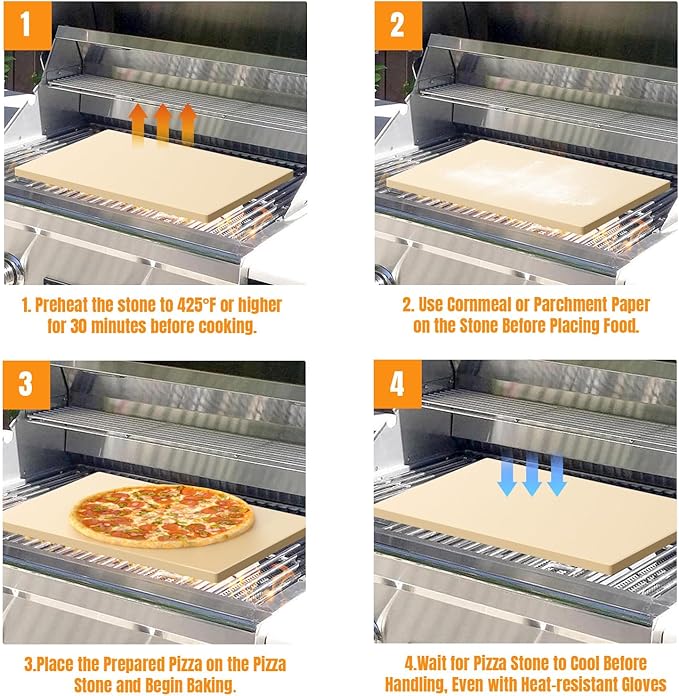 1

1. Preheat the stone to 425°F or higher for 30 minutes before cooking.

2

2. Use Cornmeal or Parchment Paper on the Stone Before Placing Food.

3

3.Place the Prepared Pizza on the Pizza Stone and Begin Baking.

4

4.Wait for Pizza Stone to Cool Before Handling, Even with Heat-resistant Gloves