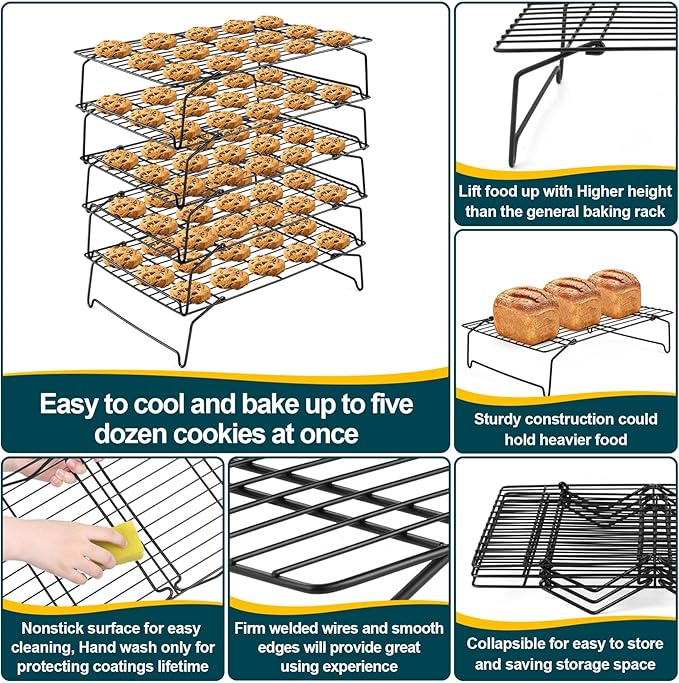 Easy to cool and bake up to five dozen cookies at once

Lift food up with Higher height than the general baking rack

Sturdy construction could hold heavier food

Nonstick surface for easy cleaning, Hand wash only for protecting coatings lifetime

Firm welded wires and smooth edges will provide great using experience

Collapsible for easy to store and saving storage space