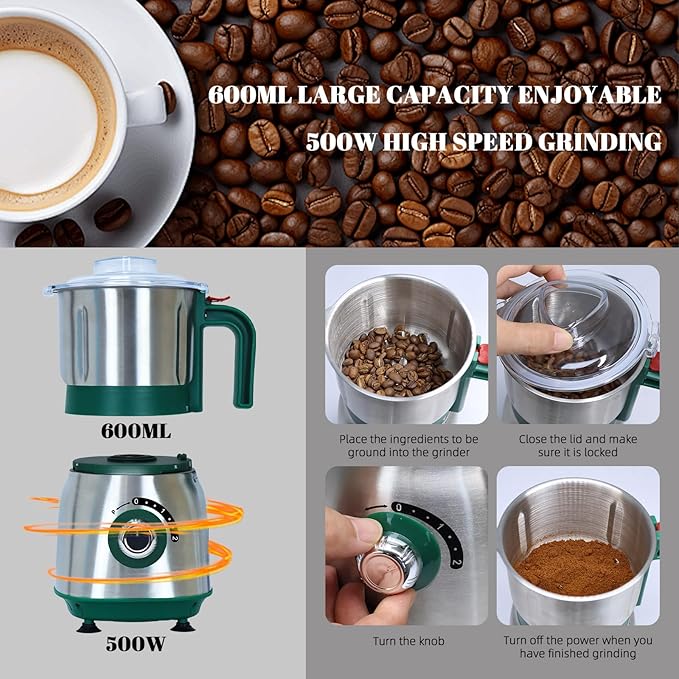 600ML LARGE CAPACITY ENJOYABLE

500W HIGH SPEED GRINDING

600ML

P 0 1 2

500W

Place the ingredients to be ground into the grinder

Close the lid and make sure it is locked

0 1 2

Turn the knob

Turn off the power when you have finished grinding