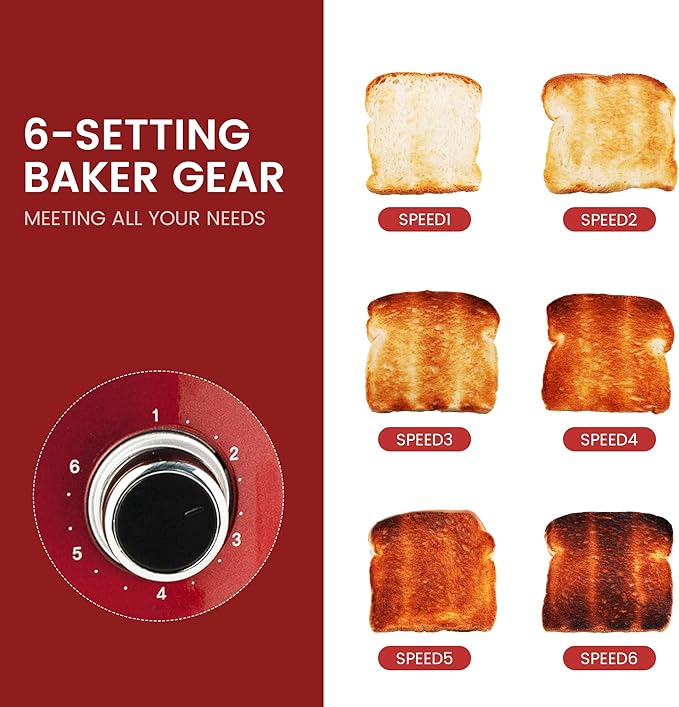 6-SETTING BAKER GEAR

MEETING ALL YOUR NEEDS

1
2
3
4
5
6

SPEED1
SPEED2
SPEED3
SPEED4
SPEED5
SPEED6