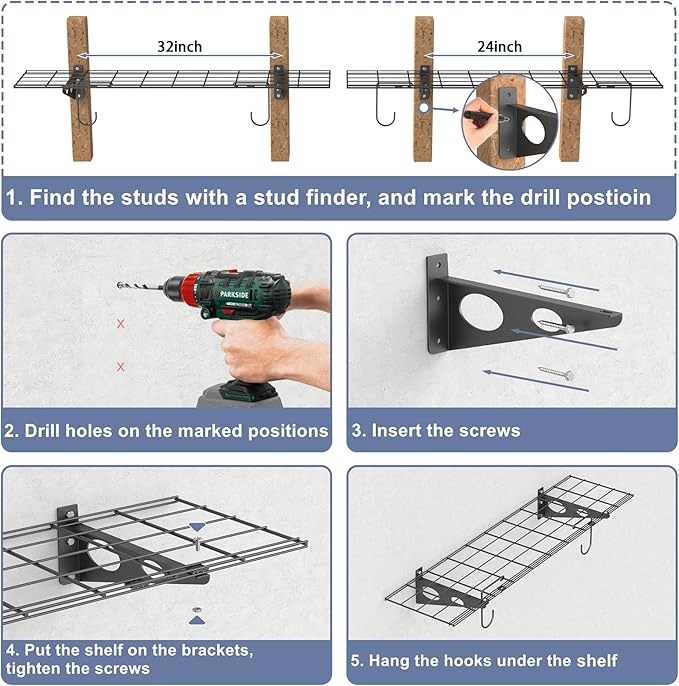 32inch

24inch

1. Find the studs with a stud finder, and mark the drill postioin

PARKSIDE

2. Drill holes on the marked positions

3. Insert the screws

4. Put the shelf on the brackets, tighten the screws

5. Hang the hooks under the shelf