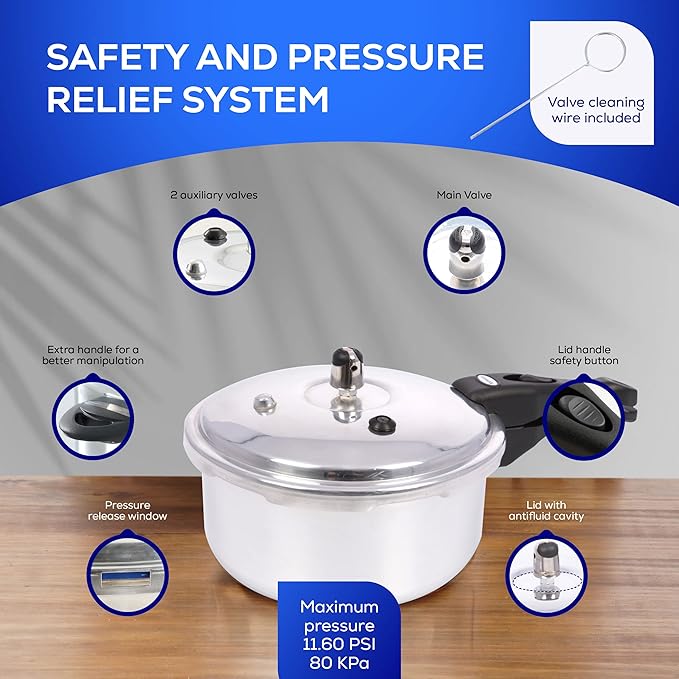 SAFETY AND PRESSURE RELIEF SYSTEM

Valve cleaning wire included

2 auxiliary valves

Main Valve

Extra handle for a better manipulation

Lid handle safety button

Pressure release window

Lid with antifluid cavity

Maximum pressure 11.60 PSI 80 KPa