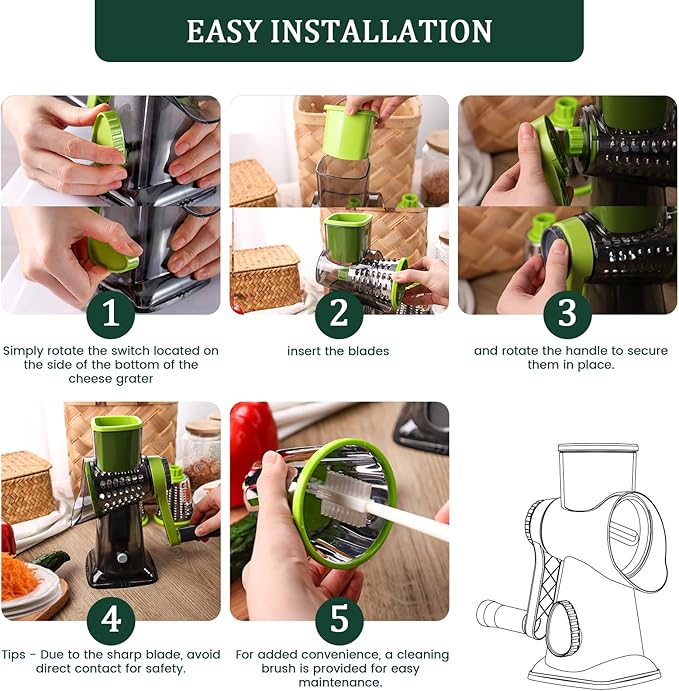 EASY INSTALLATION

1

Simply rotate the switch located on the side of the bottom of the cheese grater

2

insert the blades

3

and rotate the handle to secure them in place.

4

Tips - Due to the sharp blade, avoid direct contact for safety.

5

For added convenience, a cleaning brush is provided for easy maintenance.