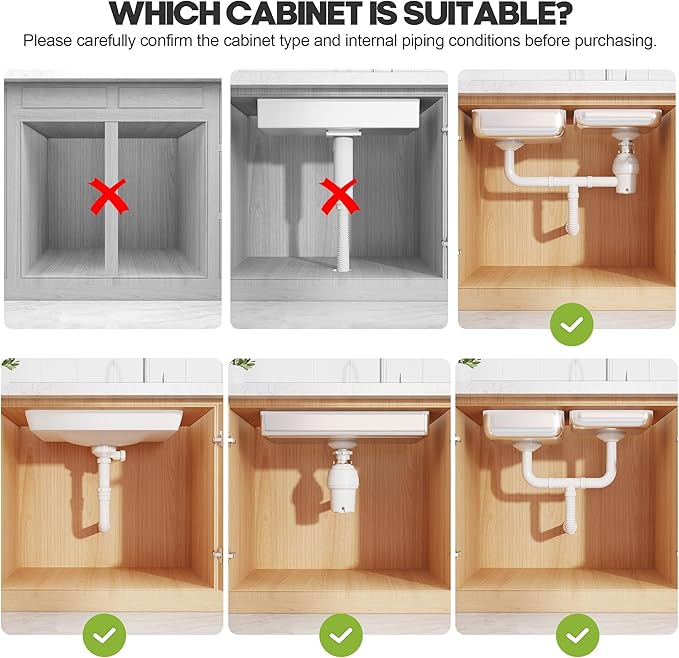 WHICH CABINET IS SUITABLE?

Please carefully confirm the cabinet type and internal piping conditions before purchasing.