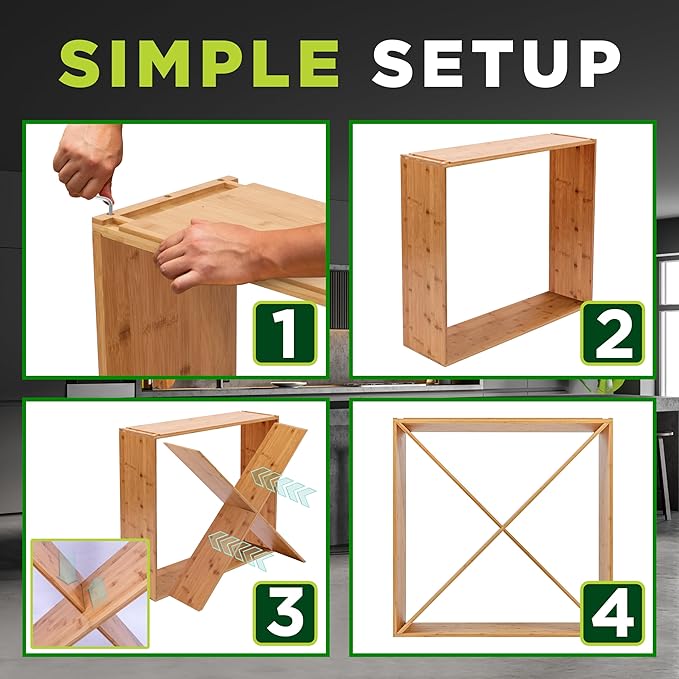 SIMPLE SETUP

1

2

3

4