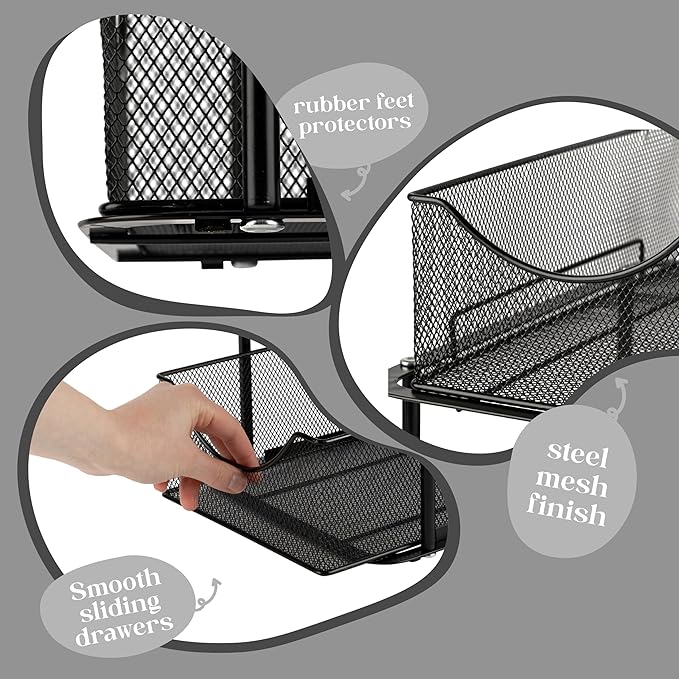 rubber feet protectors

steel mesh finish

Smooth sliding drawers