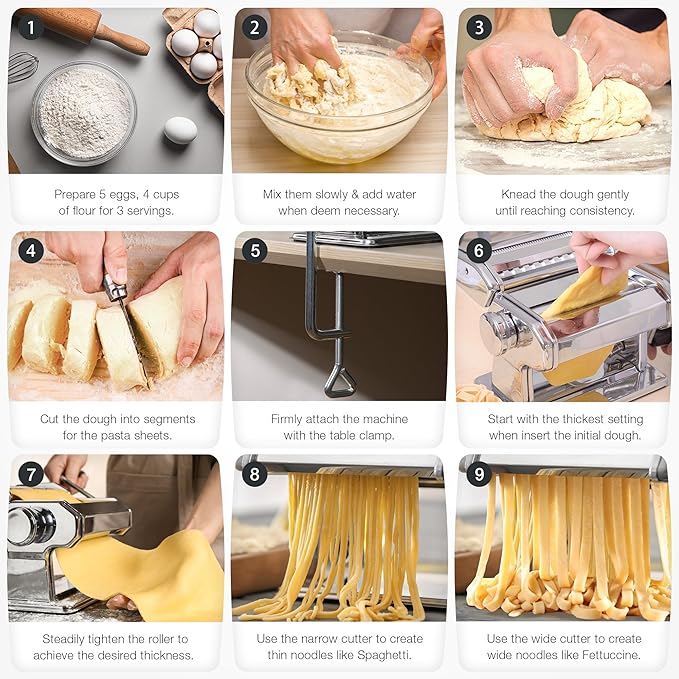 1

Prepare 5 eggs, 4 cups of flour for 3 servings.

2

Mix them slowly & add water when deem necessary.

3

Knead the dough gently until reaching consistency.

4

Cut the dough into segments for the pasta sheets.

5

Firmly attach the machine with the table clamp.

6

Start with the thickest setting when insert the initial dough.

7

Steadily tighten the roller to achieve the desired thickness.

8

Use the narrow cutter to create thin noodles like Spaghetti.

9

Use the wide cutter to create wide noodles like Fettuccine.