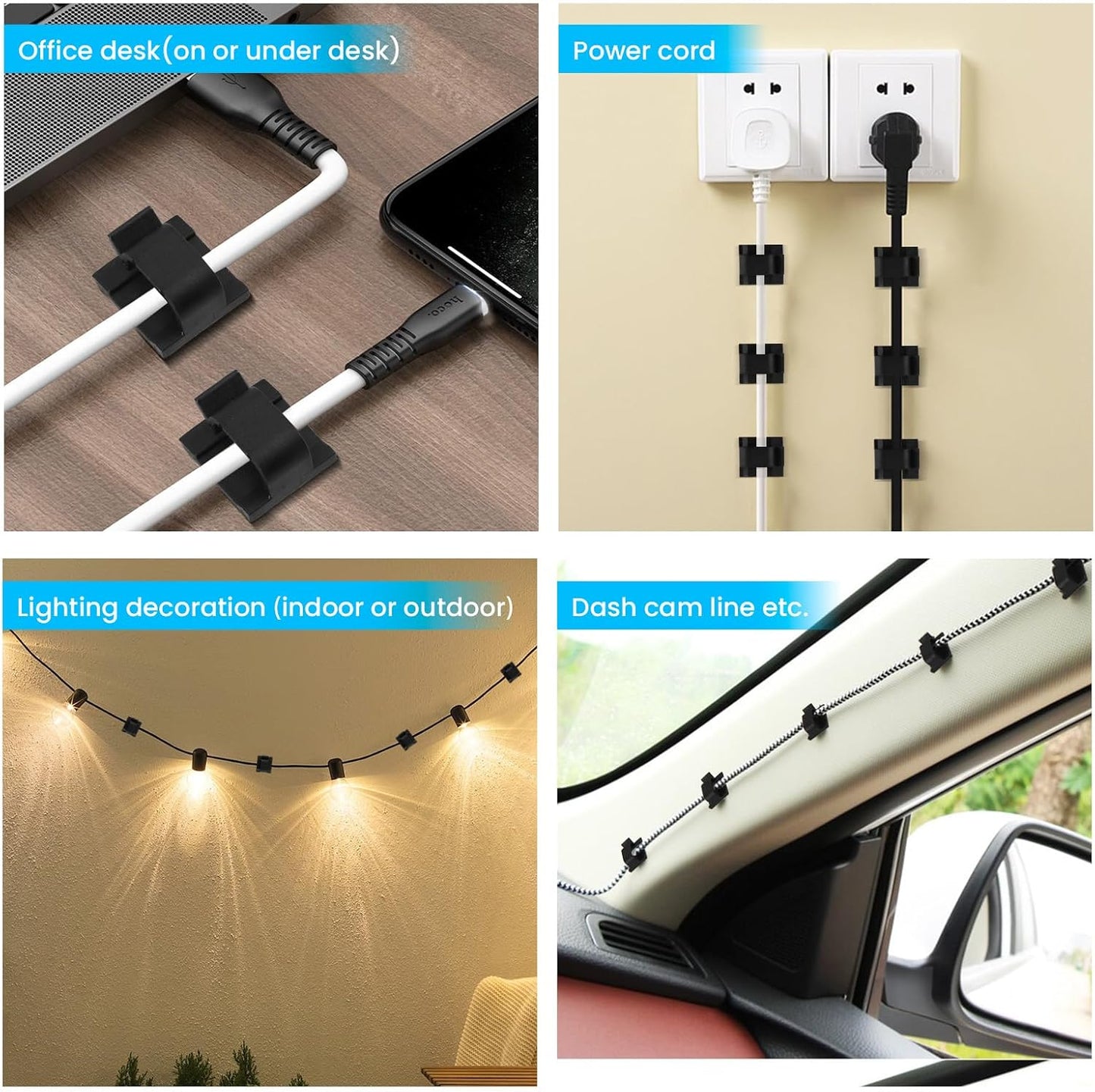 Office desk(on or under desk)

hoco.

Power cord

Lighting decoration (indoor or outdoor)

Dash cam line etc.