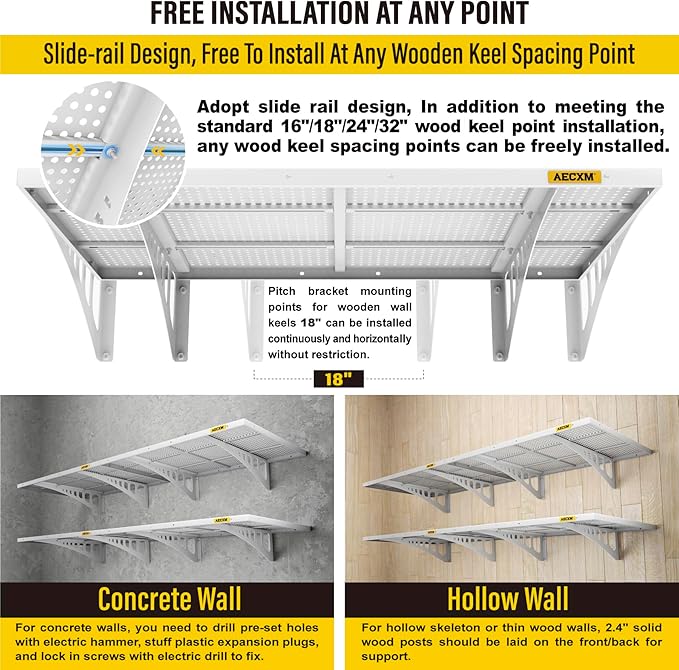 FREE INSTALLATION AT ANY POINT

Slide-rail Design, Free To Install At Any Wooden Keel Spacing Point

Adopt slide rail design, In addition to meeting the standard 16"/18"/24"/32" wood keel point installation, any wood keel spacing points can be freely installed.

AECXM

Pitch bracket mounting points for wooden wall keels 18" can be installed continuously and horizontally without restriction.

18"

AECXM

AECXM

AECXM

AECXM

Concrete Wall

For concrete walls, you need to drill pre-set holes with electric hammer, stuff plastic expansion plugs, and lock in screws with electric drill to fix.

Hollow Wall

For hollow skeleton or thin wood walls, 2.4" solid wood posts should be laid on the front/back for support.