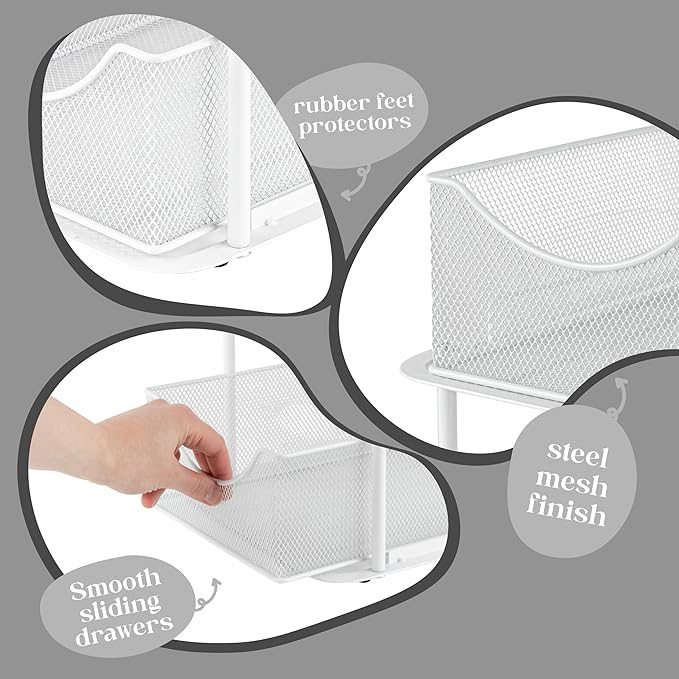 rubber feet protectors

steel mesh finish

Smooth sliding drawers