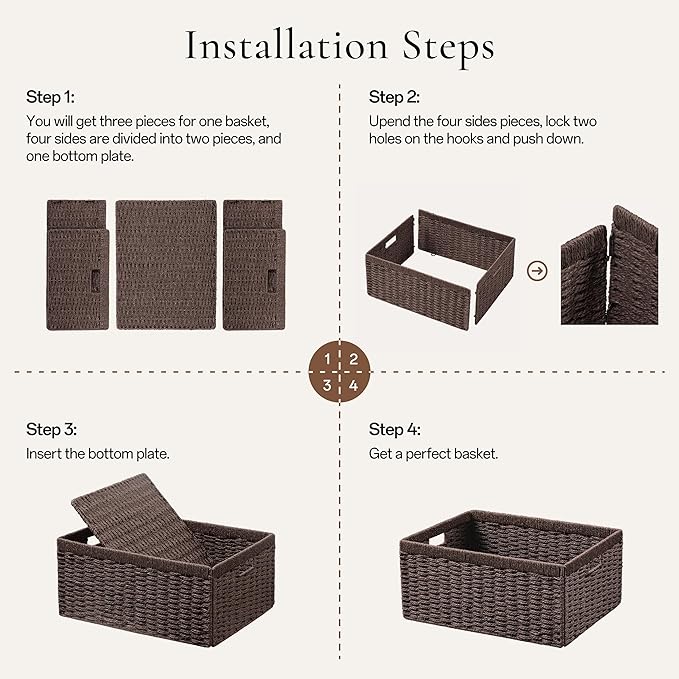 Installation Steps

Step 1:
You will get three pieces for one basket, four sides are divided into two pieces, and one bottom plate.

Step 2:
Upend the four sides pieces, lock two holes on the hooks and push down.

1 2
3 4

Step 3:
Insert the bottom plate.

Step 4:
Get a perfect basket.