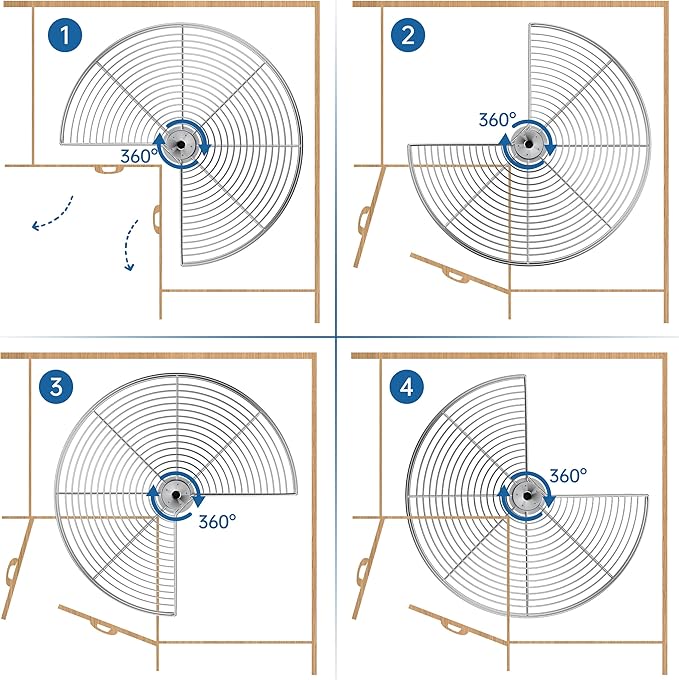 1
360°

2
360°

3
360°

4
360°