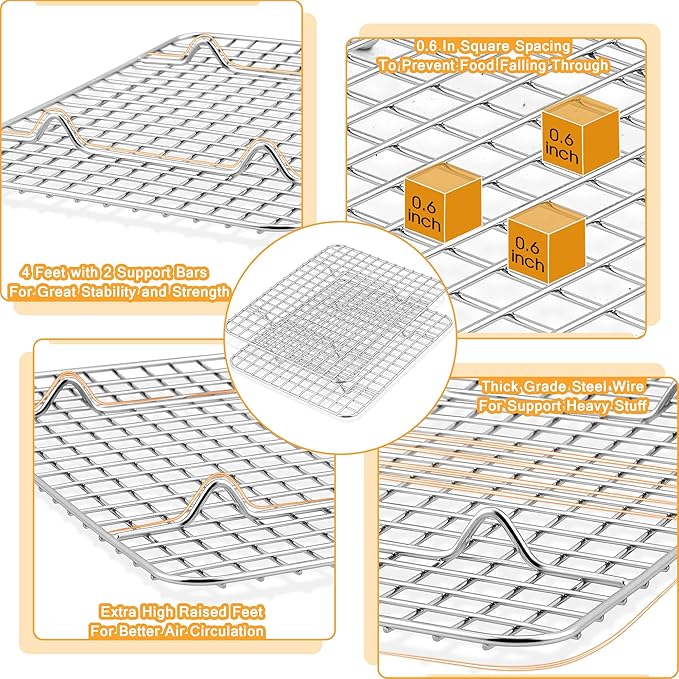 0.6 In Square Spacing
To Prevent Food Falling Through

0.6 inch

0.6 inch

0.6 inch

4 Feet with 2 Support Bars
For Great Stability and Strength

Thick Grade Steel Wire
For Support Heavy Stuff

Extra High Raised Feet
For Better Air Circulation