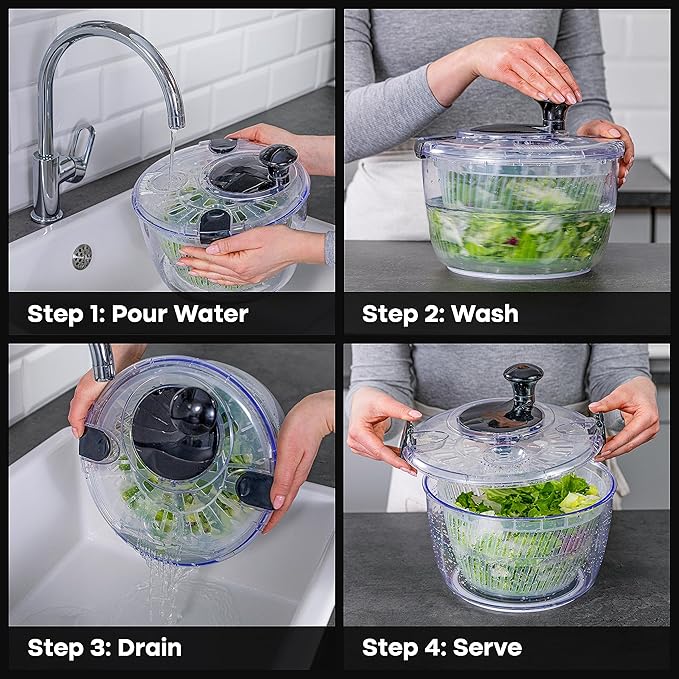 Step 1: Pour Water

Step 2: Wash

Step 3: Drain

Step 4: Serve